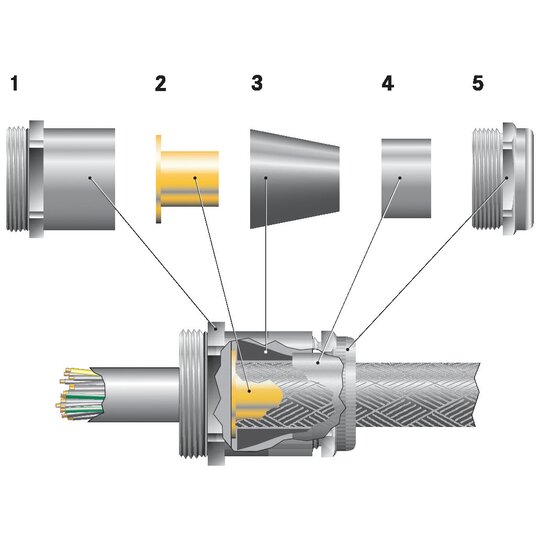 1
2
3
4
5