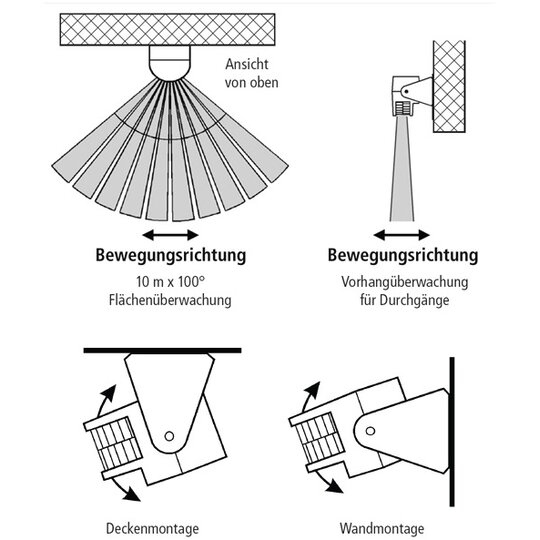 Ansicht von oben

Bewegungsrichtung

10 m x 100°
Flächenüberwachung

Bewegungsrichtung

Vorhangüberwachung
für Durchgänge

Deckenmontage

Wandmontage